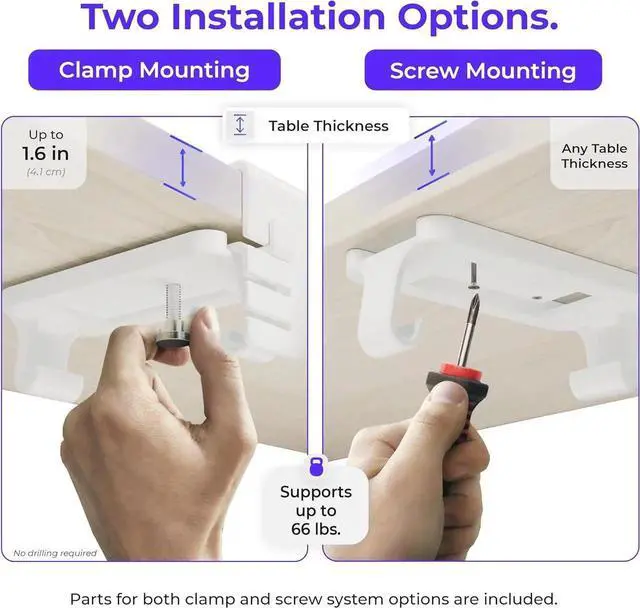 Two Installation Options.

Clamp Mounting

Screw Mounting

Table Thickness

Up to
1.6 in
(4.1 cm)

Any Table Thickness

Supports up to 66 lbs.

No drilling required

Parts for both clamp and screw system options are included.