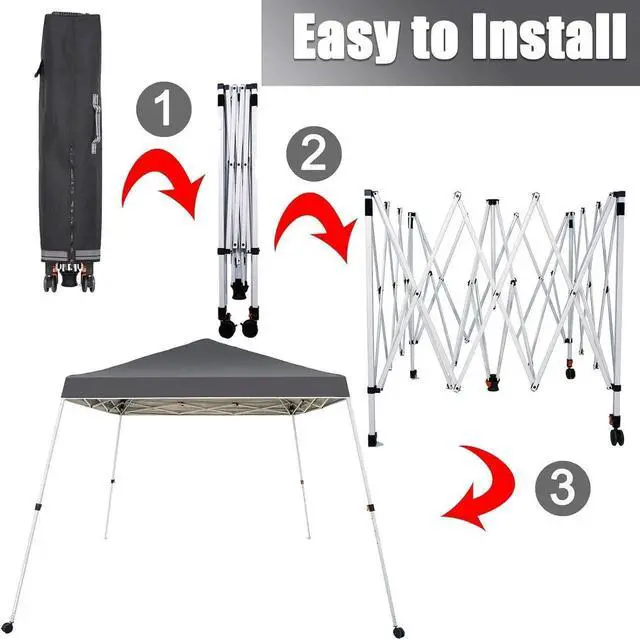 Easy to Install

1

2

3