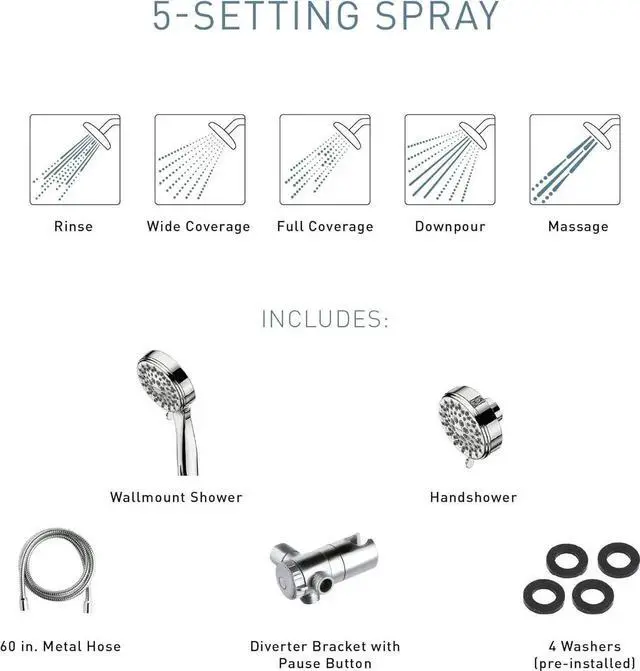 5-SETTING SPRAY

Rinse

Wide Coverage

Full Coverage

Downpour

Massage

INCLUDES:

Wallmount Shower

Handshower

60 in. Metal Hose

Diverter Bracket with Pause Button

4 Washers (pre-installed)