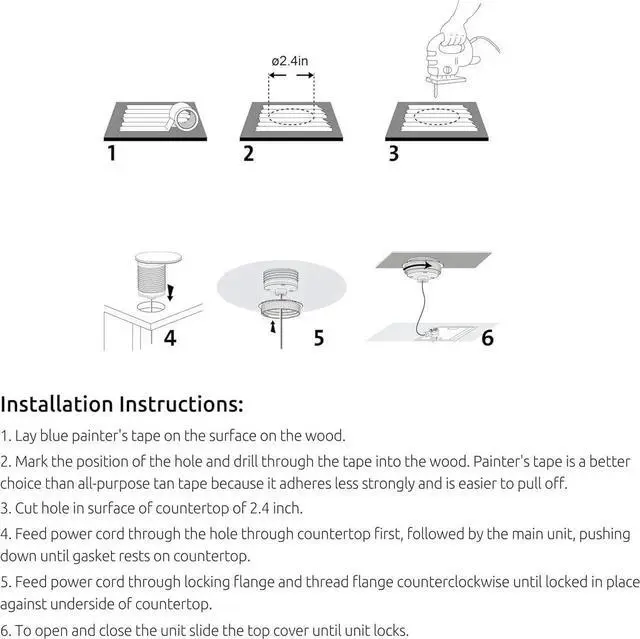 ø2.4in

1

2

3

4

5

6

Installation Instructions:

1. Lay blue painter's tape on the surface on the wood.

2. Mark the position of the hole and drill through the tape into the wood. Painter's tape is a better choice than all-purpose tan tape because it adheres less strongly and is easier to pull off.

3. Cut hole in surface of countertop of 2.4 inch.

4. Feed power cord through the hole through countertop first, followed by the main unit, pushing down until gasket rests on countertop.

5. Feed power cord through locking flange and thread flange counterclockwise until locked in place against underside of countertop.

6. To open and close the unit slide the top cover until unit locks.