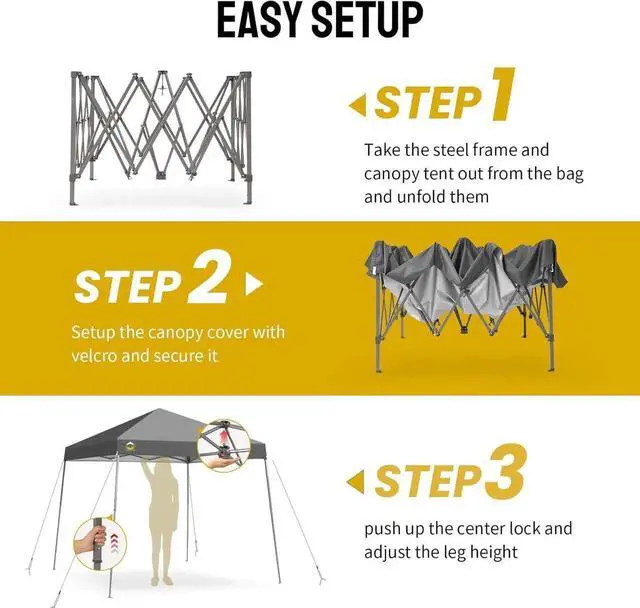 EASY SETUP

STEP 1

Take the steel frame and canopy tent out from the bag and unfold them

STEP 2

Setup the canopy cover with velcro and secure it

STEP 3

push up the center lock and adjust the leg height