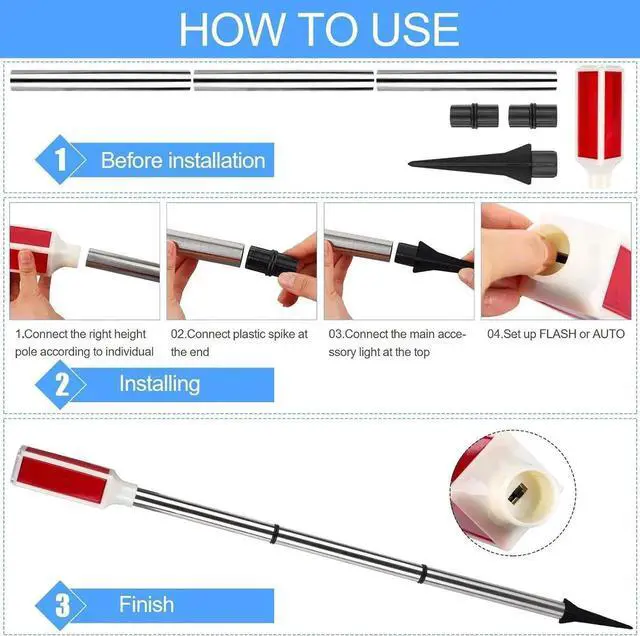 HOW TO USE

1 Before installation

1.Connect the right height pole according to individual

02.Connect plastic spike at the end

03.Connect the main accessory light at the top

04.Set up FLASH or AUTO

2 Installing

3 Finish