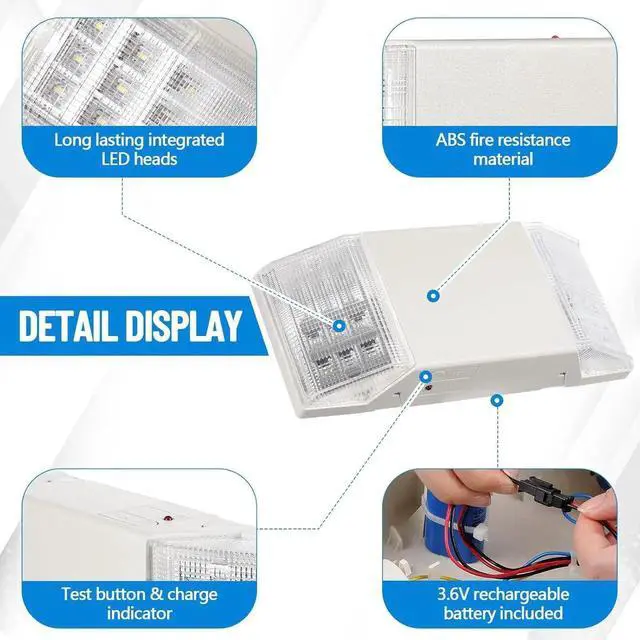 Long lasting integrated LED heads

ABS fire resistance material

DETAIL DISPLAY

Test button & charge indicator

3.6V rechargeable battery included