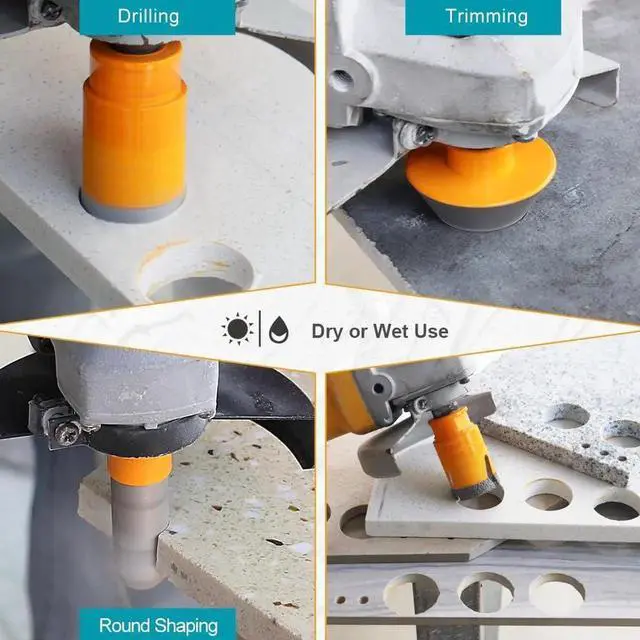 Drilling

Trimming

Dry or Wet Use

Round Shaping