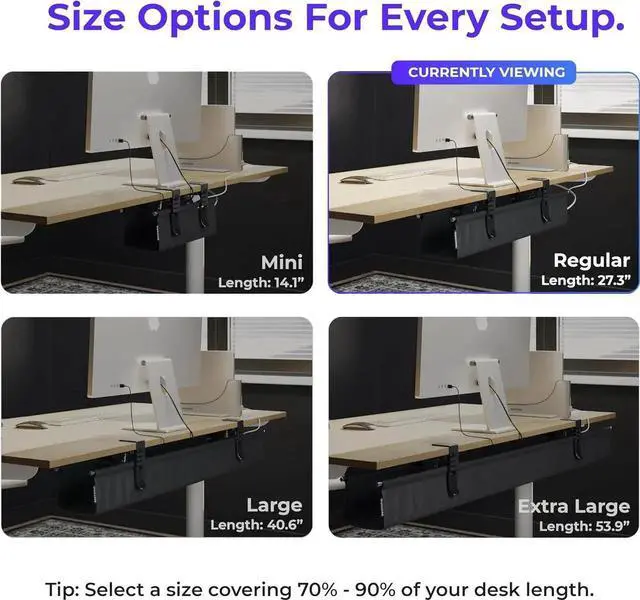 Size Options For Every Setup.

Mini
Length: 14.1"

CURRENTLY VIEWING

Regular
Length: 27.3"

Large
Length: 40.6"

Extra Large
Length: 53.9"

Tip: Select a size covering 70% - 90% of your desk length.