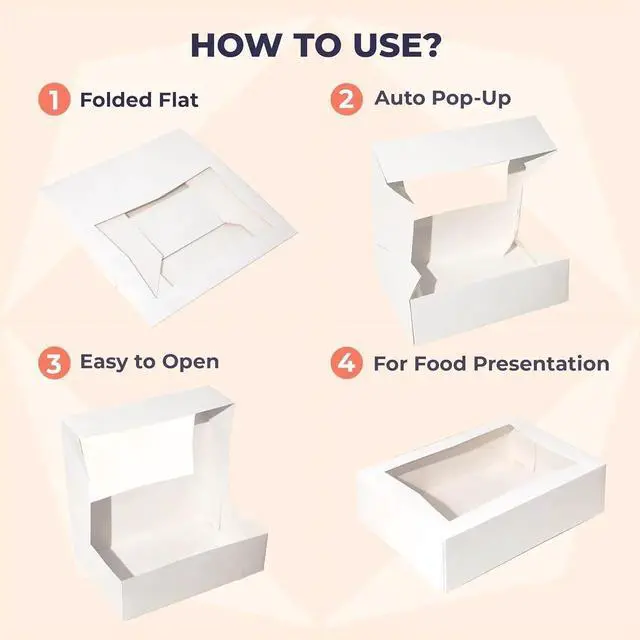 HOW TO USE?

1 Folded Flat

2 Auto Pop-Up

3 Easy to Open

4 For Food Presentation