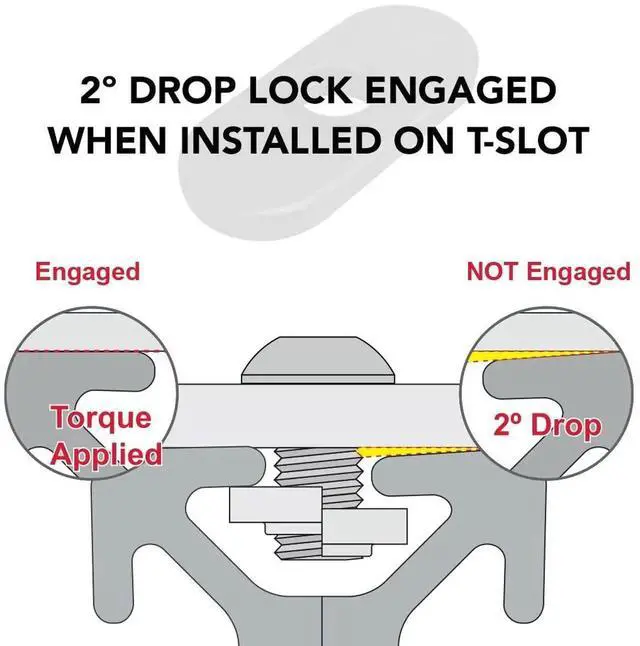 2° DROP LOCK ENGAGED WHEN INSTALLED ON T-SLOT

Engaged

NOT Engaged

Torque Applied

2º Drop