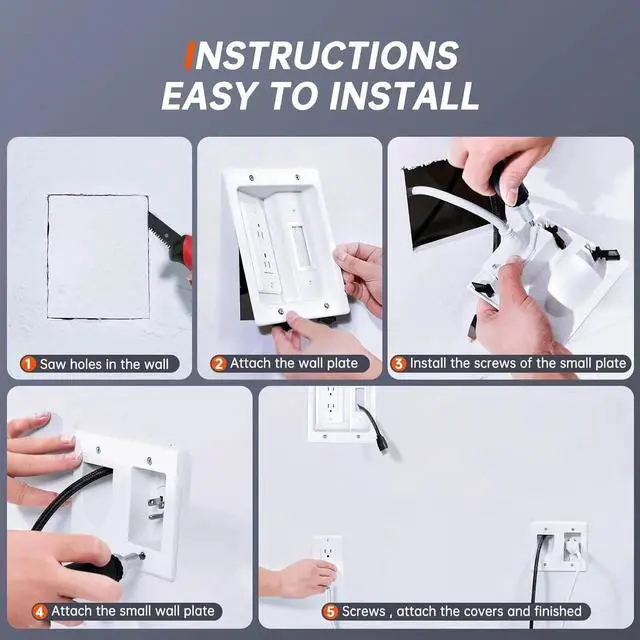 INSTRUCTIONS
EASY TO INSTALL

1 Saw holes in the wall

2 Attach the wall plate

3 Install the screws of the small plate

4 Attach the small wall plate

5 Screws , attach the covers and finished