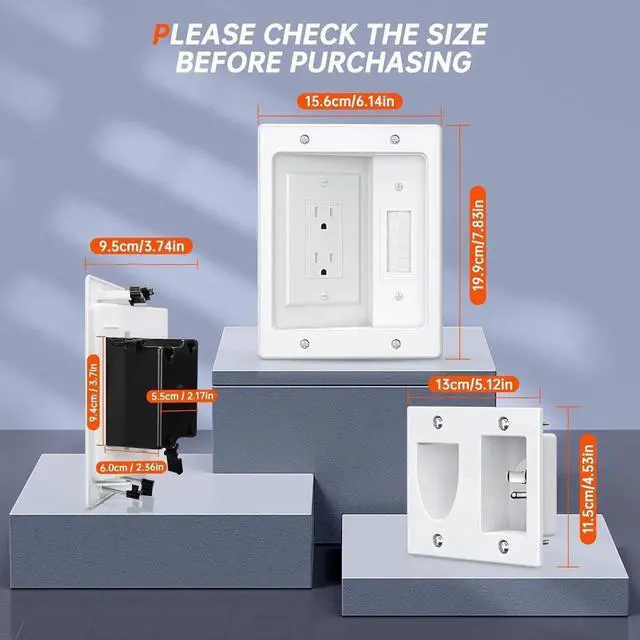 PLEASE CHECK THE SIZE BEFORE PURCHASING

15.6cm/6.14in

19.9cm/7.83in

9.5cm/3.74in

9.4cm / 3.7in

5.5cm / 2.17in

6.0cm / 2.36in

13cm/5.12in

11.5cm/4.53in