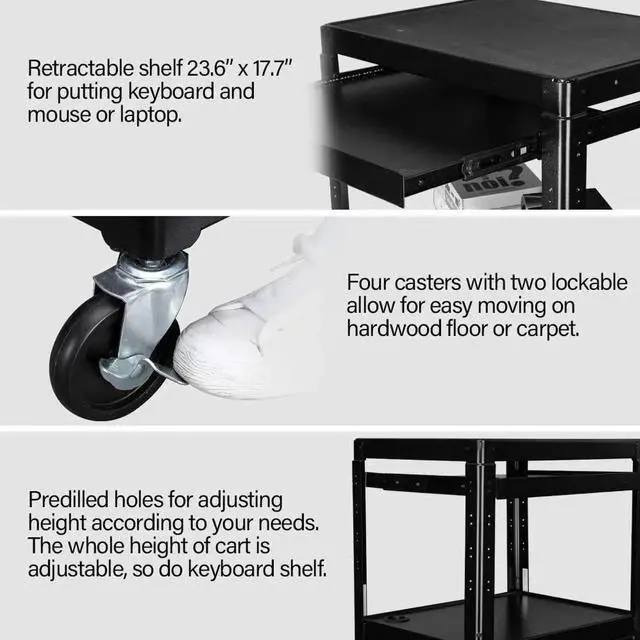 Retractable shelf 23.6" x 17.7" for putting keyboard and mouse or laptop.

noi?

Four casters with two lockable allow for easy moving on hardwood floor or carpet.

Predilled holes for adjusting height according to your needs. The whole height of cart is adjustable, so do keyboard shelf.