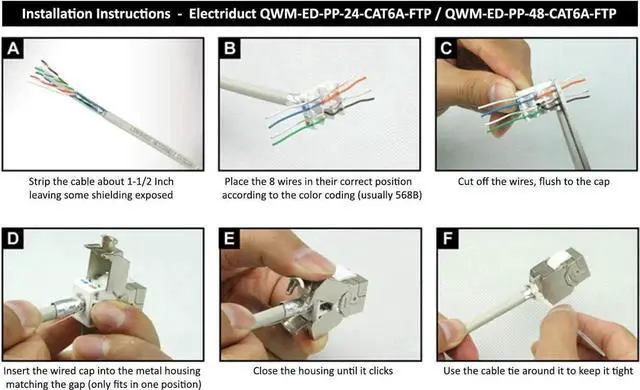 Installation Instructions - Electriduct QWM-ED-PP-24-CAT6A-FTP / QWM-ED-PP-48-CAT6A-FTP

A

Strip the cable about 1-1/2 Inch leaving some shielding exposed

B

Place the 8 wires in their correct position according to the color coding (usually 568B)

C

Cut off the wires, flush to the cap

D

Insert the wired cap into the metal housing matching the gap (only fits in one position)

E

Close the housing until it clicks

F

Use the cable tie around it to keep it tight