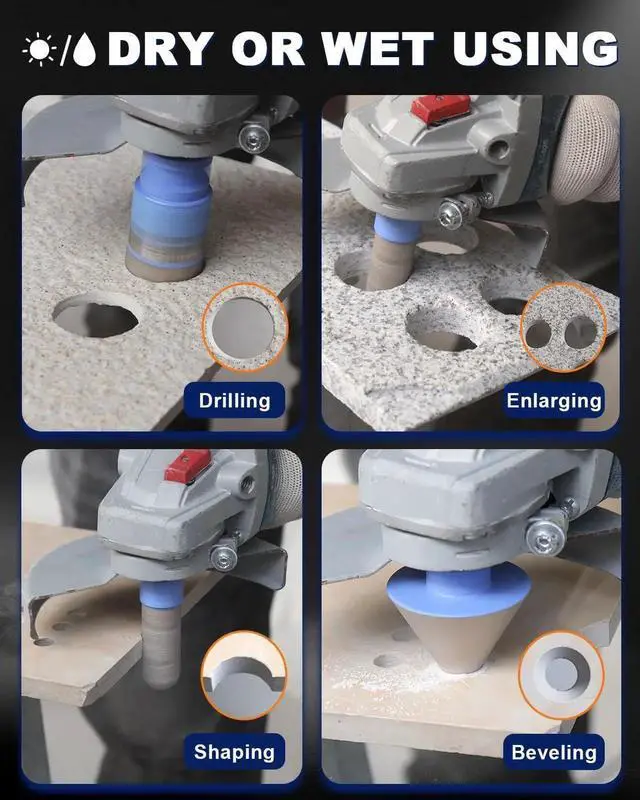 DRY OR WET USING

Drilling

Enlarging

Shaping

Beveling