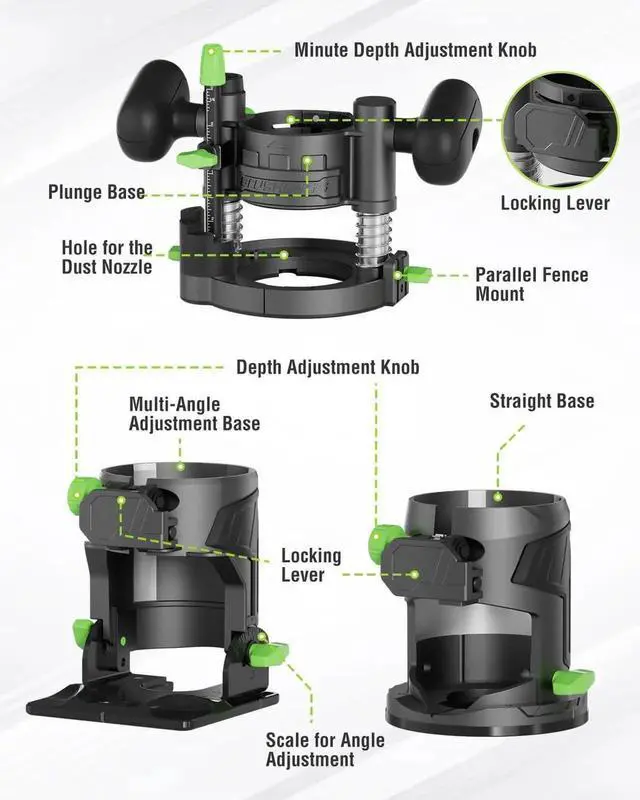 Minute Depth Adjustment Knob

Plunge Base

Locking Lever

Hole for the Dust Nozzle

Parallel Fence Mount

Depth Adjustment Knob

Multi-Angle Adjustment Base

Straight Base

Locking Lever

Scale for Angle Adjustment