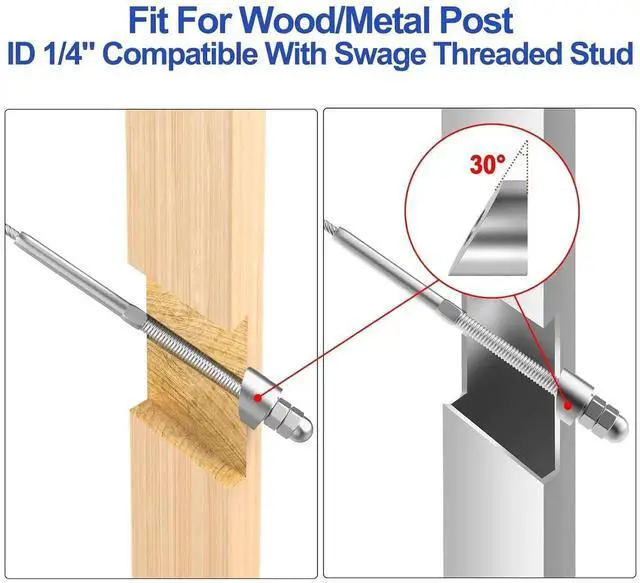 Fit For Wood/Metal Post
ID 1/4" Compatible With Swage Threaded Stud

30°