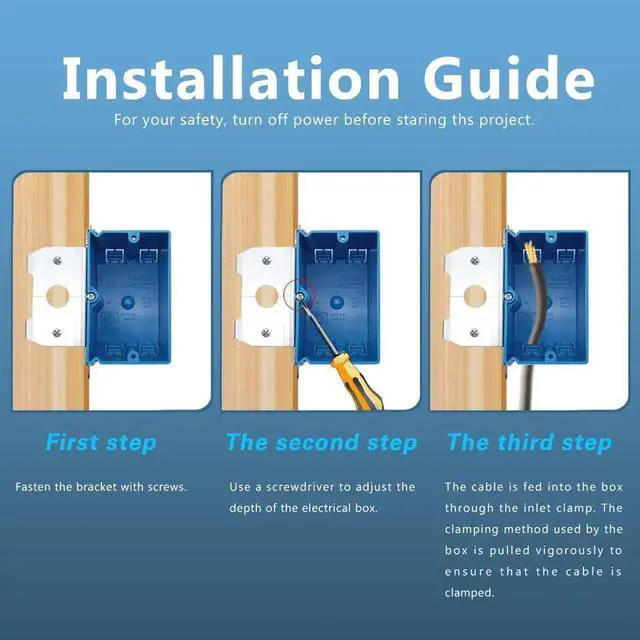 Installation Guide

For your safety, turn off power before staring ths project.

First step

Fasten the bracket with screws.

The second step

Use a screwdriver to adjust the depth of the electrical box.

The third step

The cable is fed into the box through the inlet clamp. The clamping method used by the box is pulled vigorously to ensure that the cable is clamped.