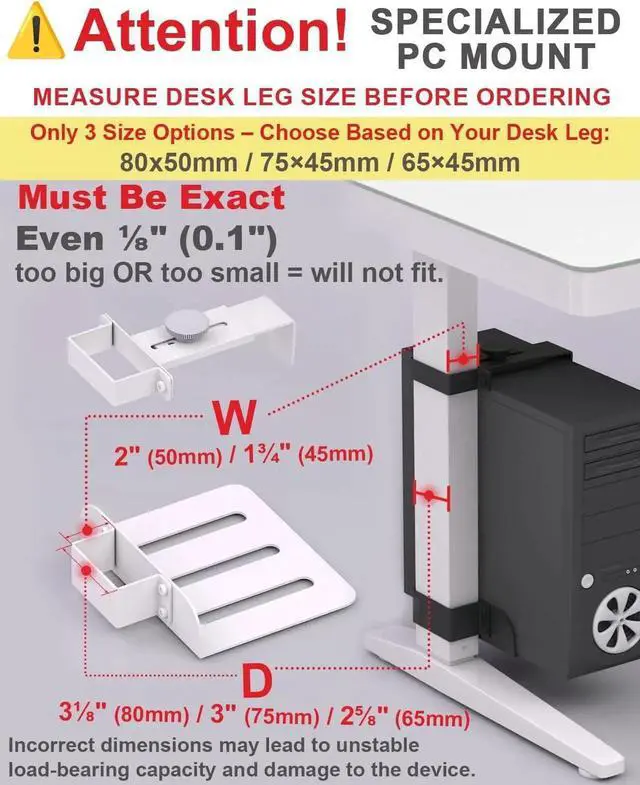 Attention! SPECIALIZED PC MOUNT

MEASURE DESK LEG SIZE BEFORE ORDERING

Only 3 Size Options – Choose Based on Your Desk Leg:
80x50mm / 75×45mm / 65×45mm

Must Be Exact

Even ⅛" (0.1")
too big OR too small = will not fit.

W
2" (50mm) / 1¾" (45mm)

D
3⅛" (80mm) / 3" (75mm) / 2⅝" (65mm)

Incorrect dimensions may lead to unstable load-bearing capacity and damage to the device.