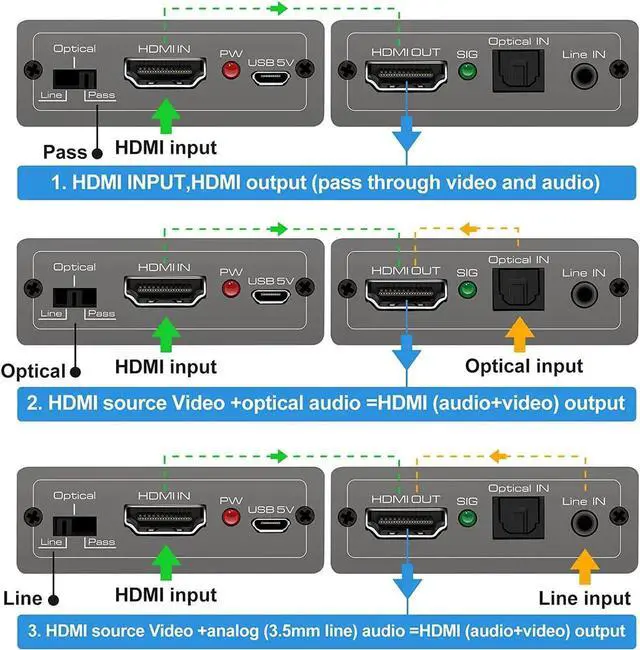 Optical
Line
Pass
HDMI IN
PW
USB 5V
HDMI OUT
SIG
Optical IN
Line IN
Pass
HDMI input
1. HDMI INPUT,HDMI output (pass through video and audio)

Optical
Line
Pass
HDMI IN
PW
USB 5V
HDMI OUT
SIG
Optical IN
Line IN
Optical
HDMI input
Optical input
2. HDMI source Video +optical audio =HDMI (audio+video) output

Optical
Line
Pass
HDMI IN
PW
USB 5V
HDMI OUT
SIG
Optical IN
Line IN
Line
HDMI input
Line input
3. HDMI source Video +analog (3.5mm line) audio =HDMI (audio+video) output