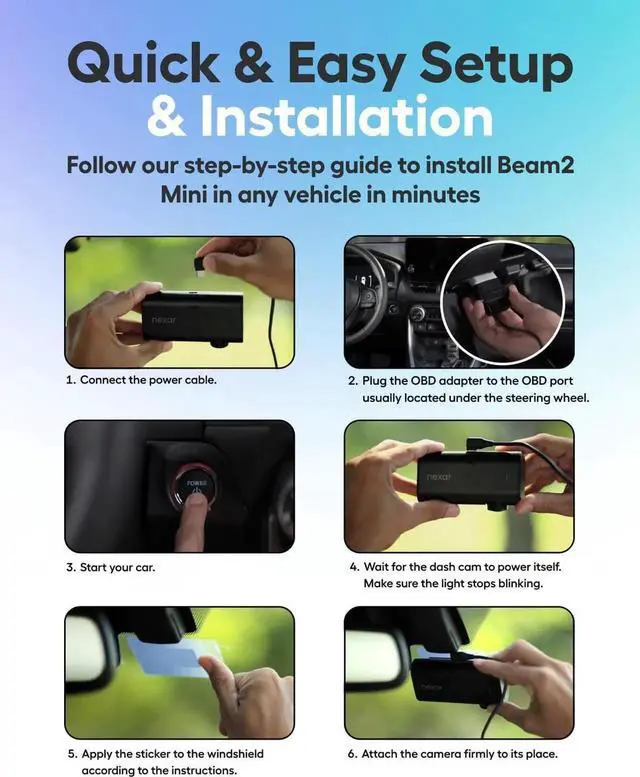 Quick & Easy Setup & Installation

Follow our step-by-step guide to install Beam2 Mini in any vehicle in minutes

nexar

1. Connect the power cable.

2. Plug the OBD adapter to the OBD port usually located under the steering wheel.

POWER

3. Start your car.

nexar

4. Wait for the dash cam to power itself. Make sure the light stops blinking.

5. Apply the sticker to the windshield according to the instructions.

nexar

6. Attach the camera firmly to its place.