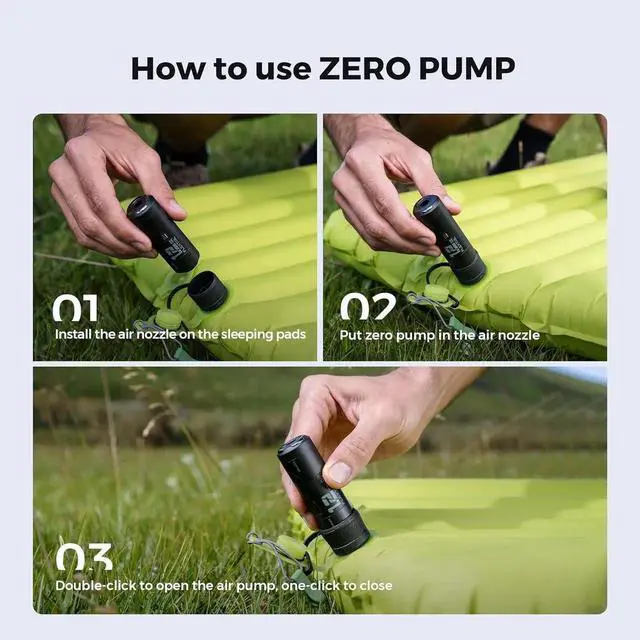 How to use ZERO PUMP

01
Install the air nozzle on the sleeping pads

02
Put zero pump in the air nozzle

03
Double-click to open the air pump, one-click to close