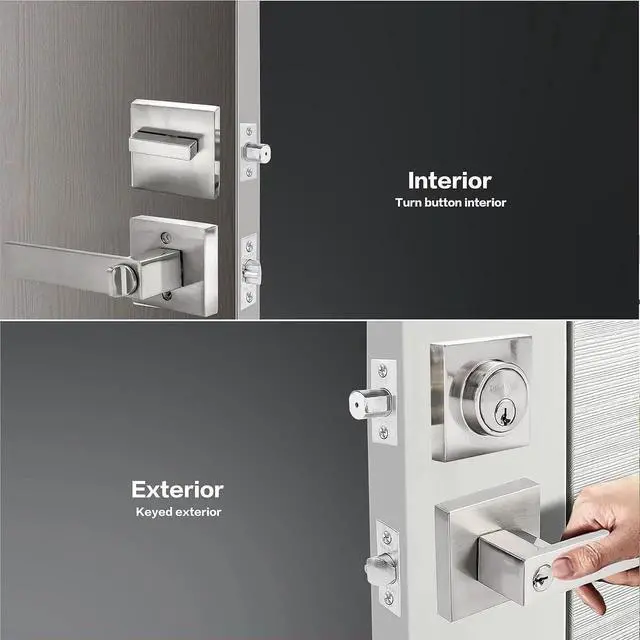 Interior
Turn button interior

Exterior
Keyed exterior