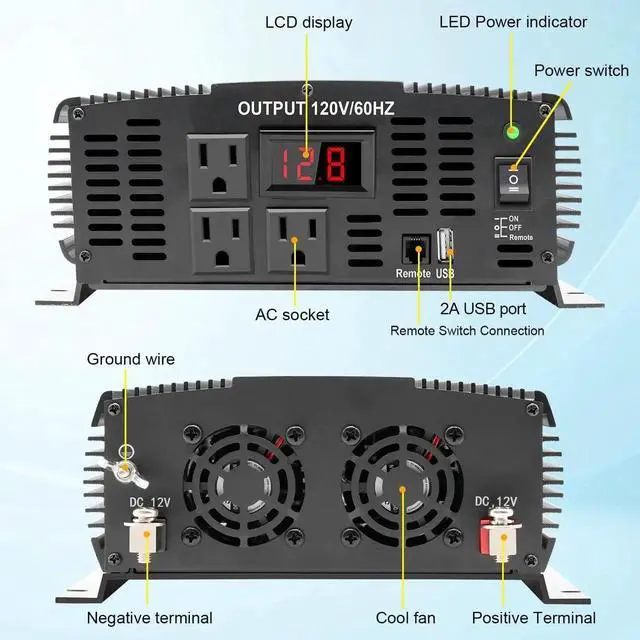 LCD display

LED Power indicator

Power switch

OUTPUT 120V/60HZ

12.8

ON
OFF
Remote

Remote USB

AC socket

2A USB port

Remote Switch Connection

Ground wire

DC 12V

DC 12V

Negative terminal

Cool fan

Positive Terminal