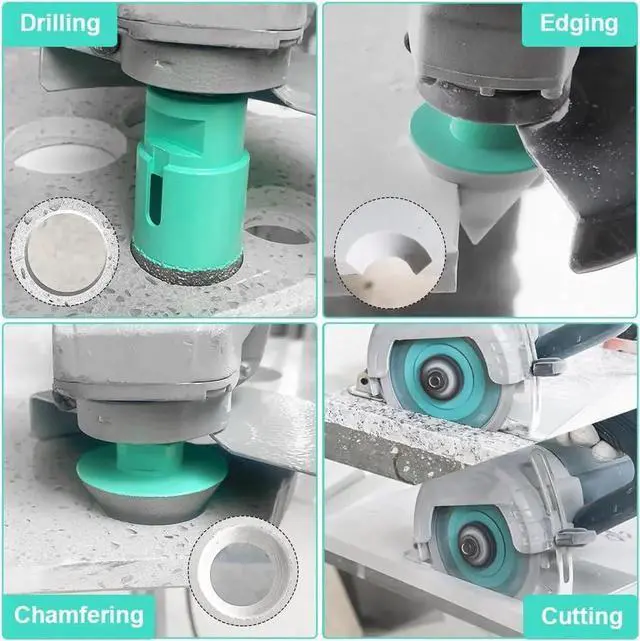 Drilling

Edging

Chamfering

Cutting