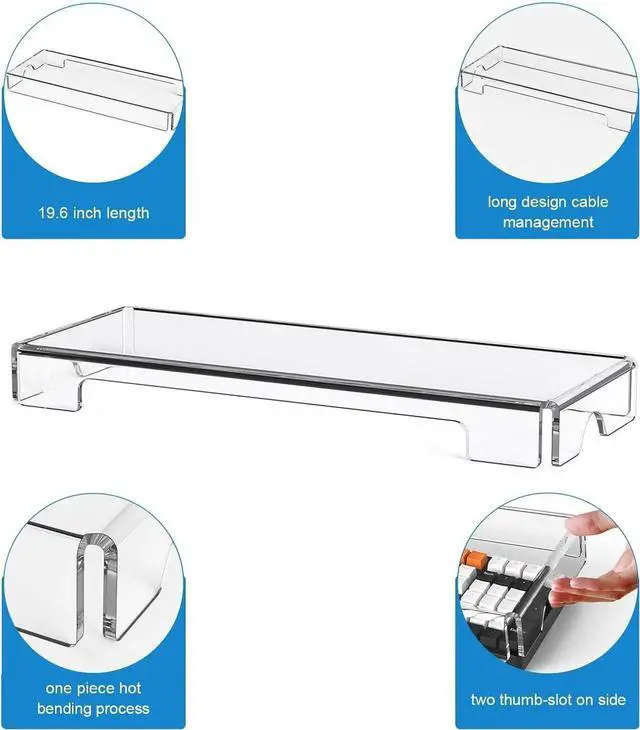 19.6 inch length

long design cable management

one piece hot bending process

two thumb-slot on side