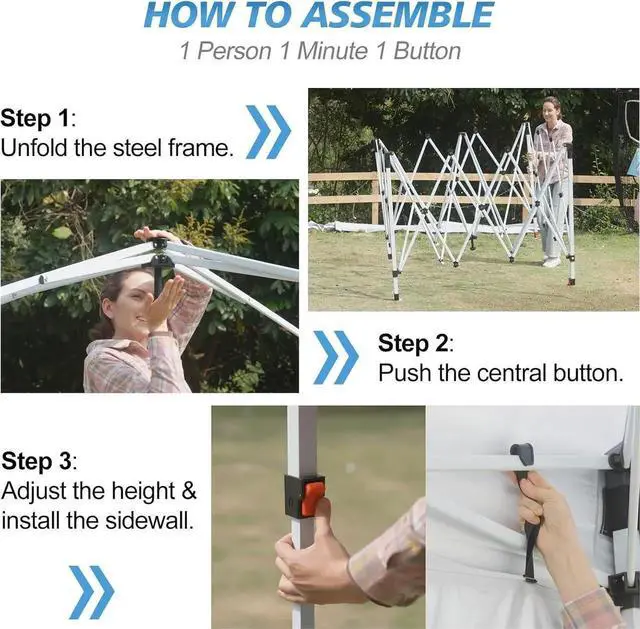 HOW TO ASSEMBLE

1 Person 1 Minute 1 Button

Step 1:
Unfold the steel frame.

Step 2:
Push the central button.

Step 3:
Adjust the height & install the sidewall.