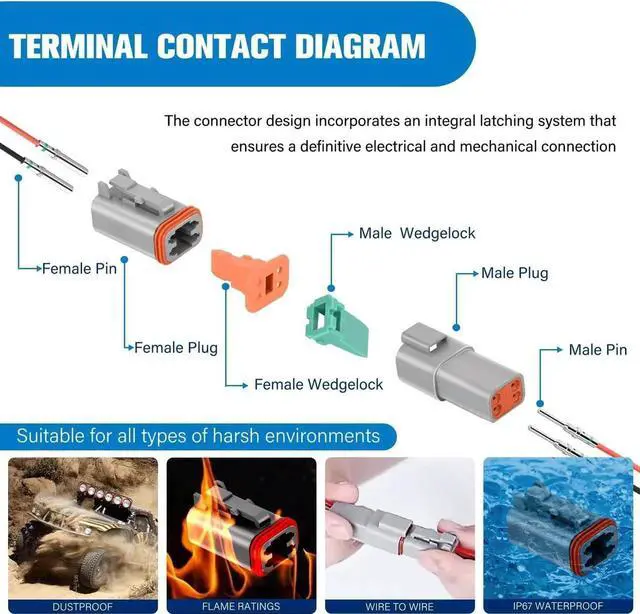 TERMINAL CONTACT DIAGRAM

The connector design incorporates an integral latching system that ensures a definitive electrical and mechanical connection

Female Pin

Female Plug

Female Wedgelock

Male Wedgelock

Male Plug

Male Pin

Suitable for all types of harsh environments

DUSTPROOF

FLAME RATINGS

WIRE TO WIRE

IP67 WATERPROOF