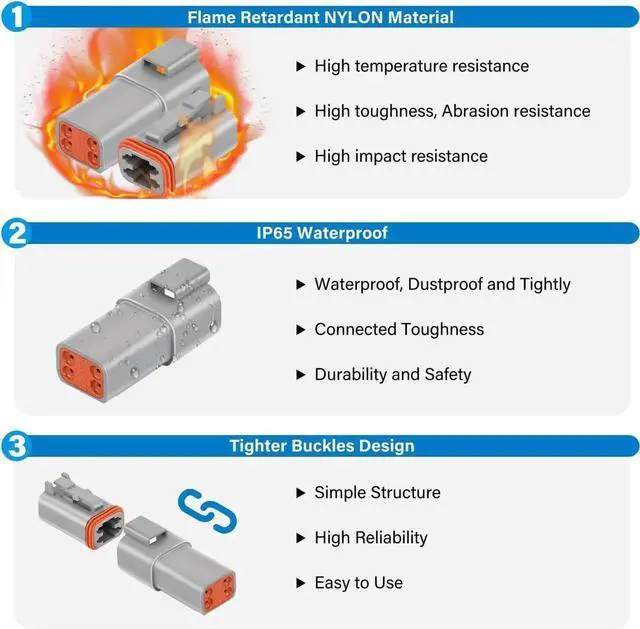 1 Flame Retardant NYLON Material

▶ High temperature resistance

▶ High toughness, Abrasion resistance

▶ High impact resistance

2 IP65 Waterproof

▶ Waterproof, Dustproof and Tightly

▶ Connected Toughness

▶ Durability and Safety

3 Tighter Buckles Design

▶ Simple Structure

▶ High Reliability

▶ Easy to Use