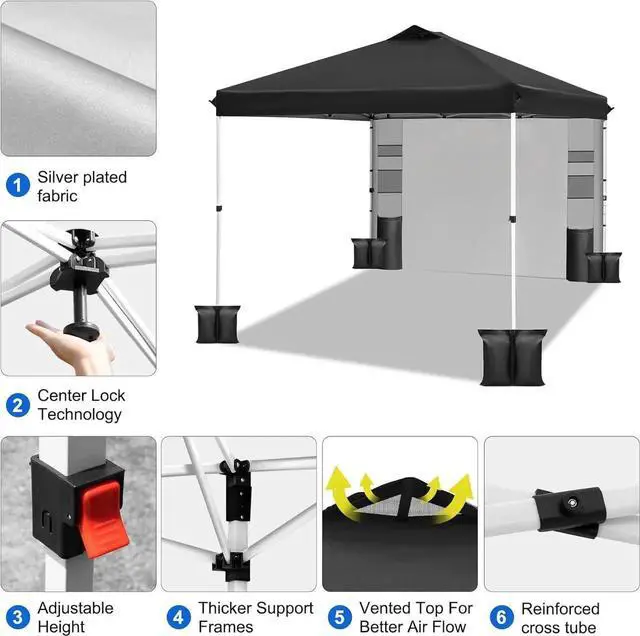 1 Silver plated fabric

2 Center Lock Technology

3 Adjustable Height

4 Thicker Support Frames

5 Vented Top For Better Air Flow

6 Reinforced cross tube