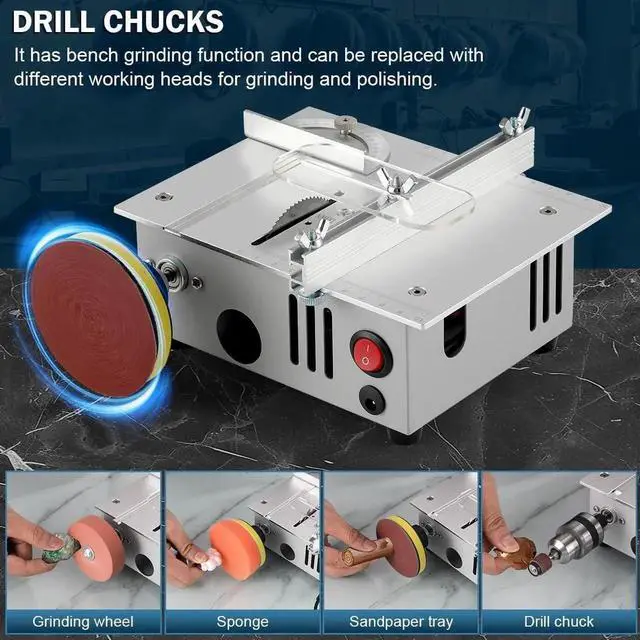 DRILL CHUCKS

It has bench grinding function and can be replaced with different working heads for grinding and polishing.

Grinding wheel

Sponge

Sandpaper tray

Drill chuck