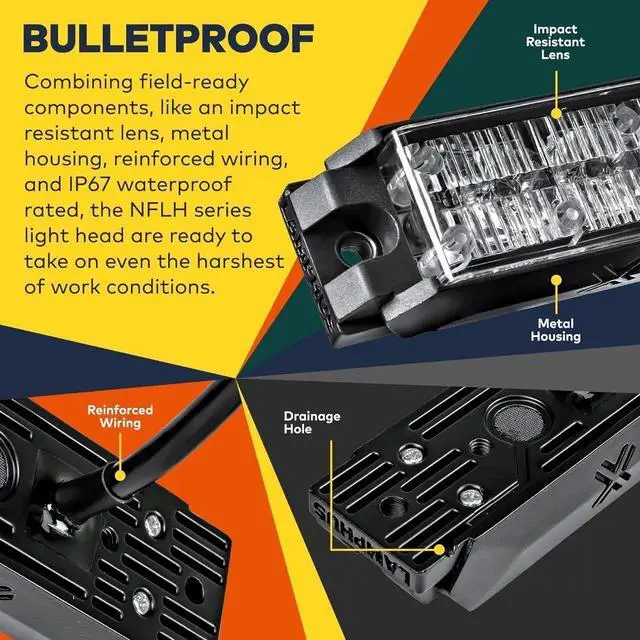 BULLETPROOF

Combining field-ready components, like an impact resistant lens, metal housing, reinforced wiring, and IP67 waterproof rated, the NFLH series light head are ready to take on even the harshest of work conditions.

Impact Resistant Lens

Metal Housing

Reinforced Wiring

Drainage Hole

LAMPHUS