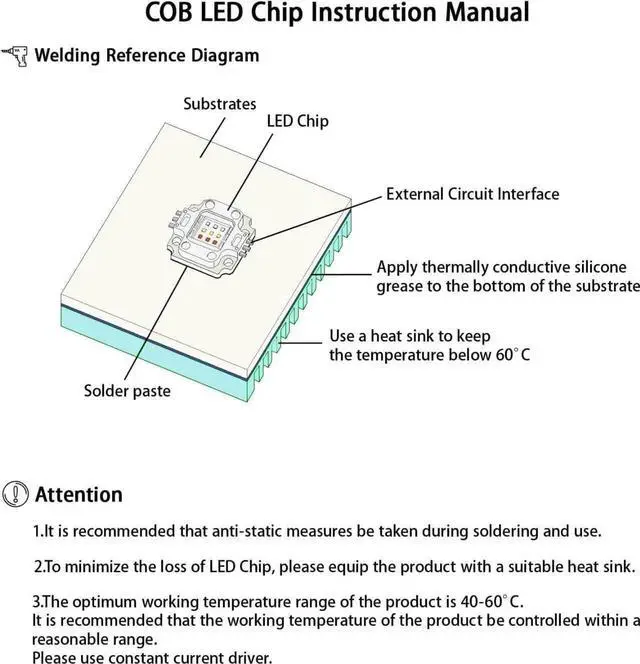 COB LED Chip Instruction Manual

Welding Reference Diagram

Substrates

LED Chip

External Circuit Interface

Apply thermally conductive silicone grease to the bottom of the substrate

Use a heat sink to keep the temperature below 60°C

Solder paste

Attention

1.It is recommended that anti-static measures be taken during soldering and use.

2.To minimize the loss of LED Chip, please equip the product with a suitable heat sink.

3.The optimum working temperature range of the product is 40-60°C.
It is recommended that the working temperature of the product be controlled within a reasonable range.
Please use constant current driver.