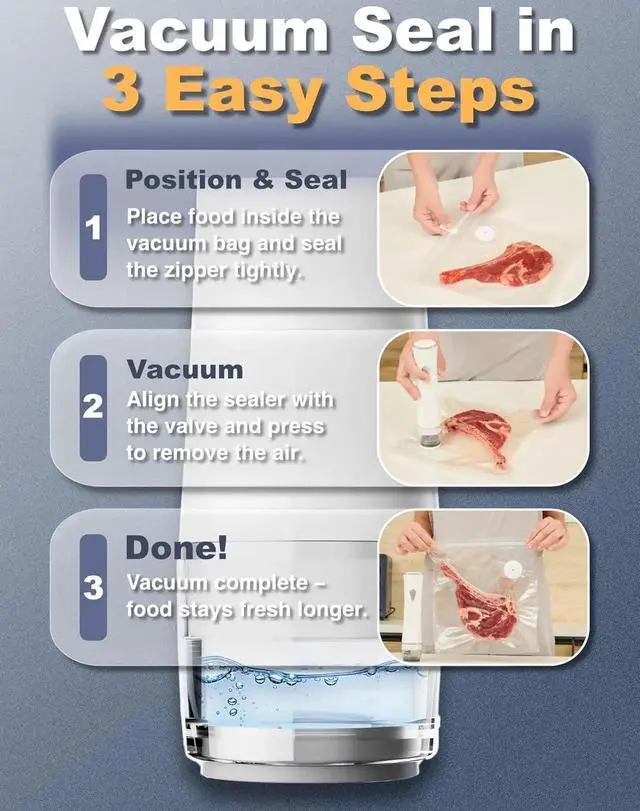 Vacuum Seal in 3 Easy Steps

1

Position & Seal

Place food inside the vacuum bag and seal the zipper tightly.

2

Vacuum

Align the sealer with the valve and press to remove the air.

3

Done!

Vacuum complete – food stays fresh longer.