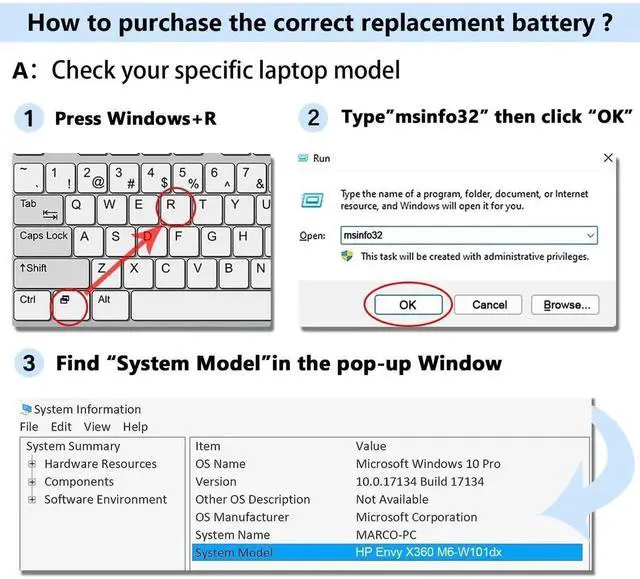 How to purchase the correct replacement battery ?

A: Check your specific laptop model

1 Press Windows+R

~ ` 1 ! 2 @ 3 # 4 $ 5 % 6 ^ 7 &
Tab Q W E R T Y U
Caps Lock A S D F G H
↑Shift Z X C V B N
Ctrl Alt

2 Type"msinfo32" then click "OK"

Run

Type the name of a program, folder, document, or Internet resource, and Windows will open it for you.

Open: msinfo32

This task will be created with administrative privileges.

OK Cancel Browse...

3 Find "System Model"in the pop-up Window

System Information
File Edit View Help

System Summary
Hardware Resources
Components
Software Environment

| Item | Value |
|---|---|
| OS Name | Microsoft Windows 10 Pro |
| Version | 10.0.17134 Build 17134 |
| Other OS Description | Not Available |
| OS Manufacturer | Microsoft Corporation |
| System Name | MARCO-PC |
| System Model | HP Envy X360 M6-W101dx |