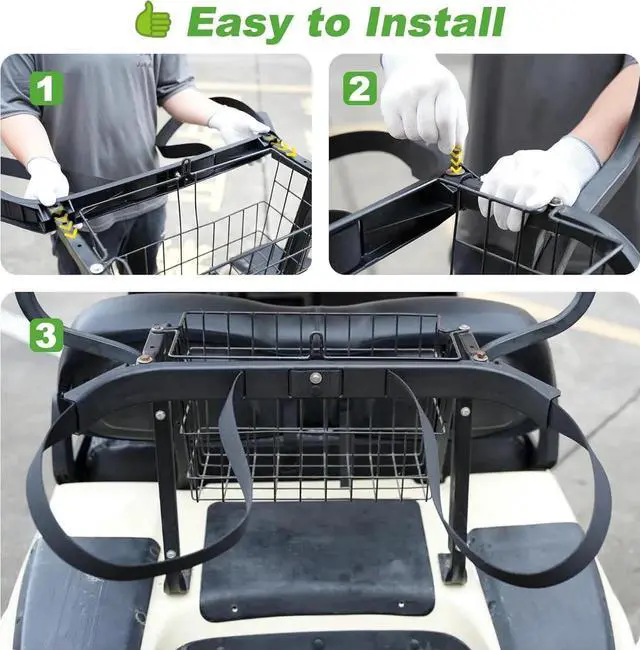 Easy to Install

1

2

3