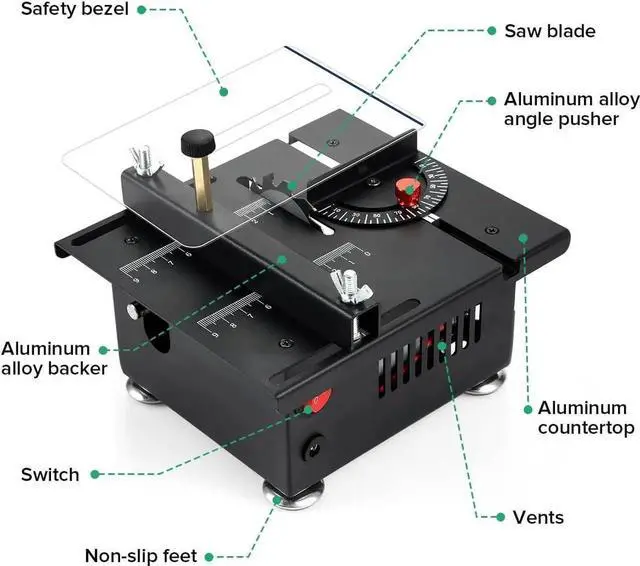 Safety bezel

Saw blade

Aluminum alloy angle pusher

Aluminum alloy backer

Aluminum countertop

Switch

Vents

Non-slip feet