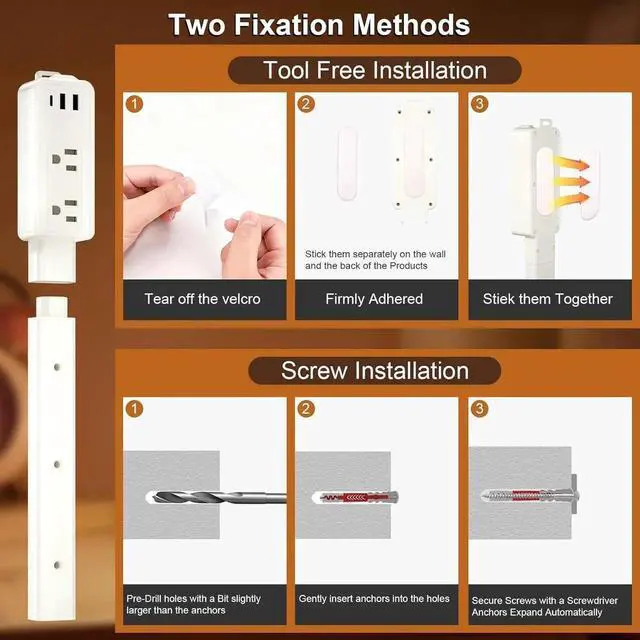 Two Fixation Methods

Tool Free Installation

1

Tear off the velcro

2

Stick them separately on the wall and the back of the Products

Firmly Adhered

3

Stiek them Together

Screw Installation

1

Pre-Drill holes with a Bit slightly larger than the anchors

2

Gently insert anchors into the holes

3

Secure Screws with a Screwdriver Anchors Expand Automatically