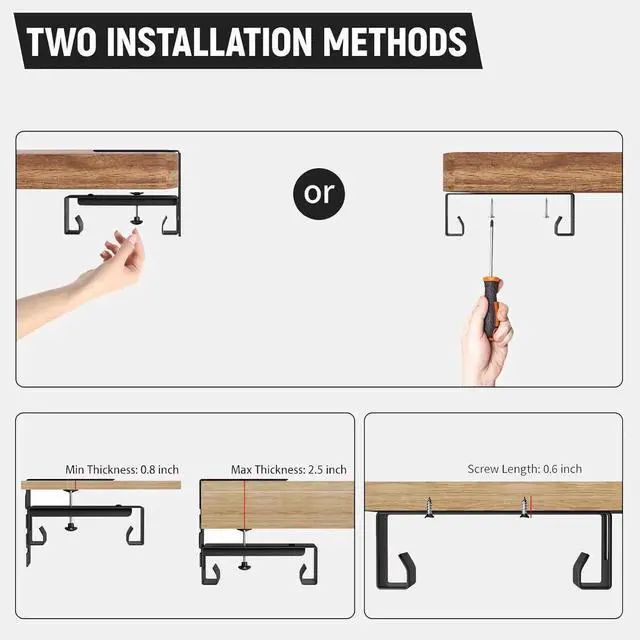 TWO INSTALLATION METHODS

or

Min Thickness: 0.8 inch

Max Thickness: 2.5 inch

Screw Length: 0.6 inch