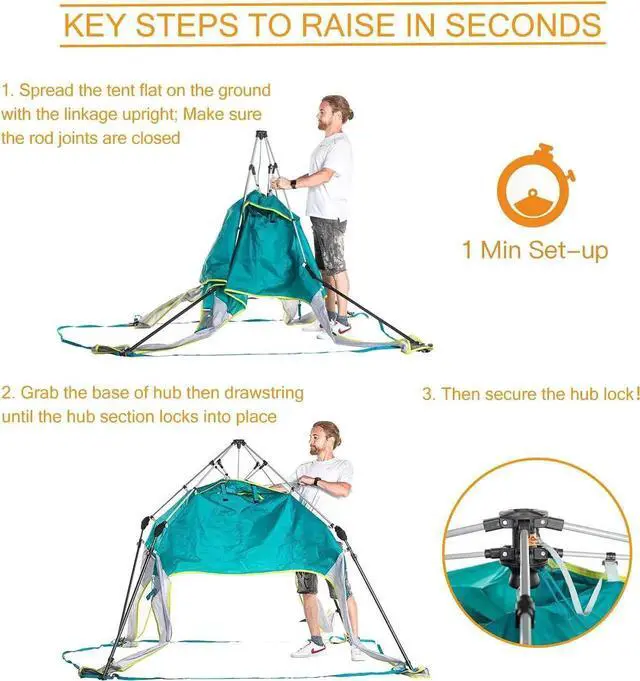 KEY STEPS TO RAISE IN SECONDS

1. Spread the tent flat on the ground with the linkage upright; Make sure the rod joints are closed

1 Min Set-up

2. Grab the base of hub then drawstring until the hub section locks into place

3. Then secure the hub lock!