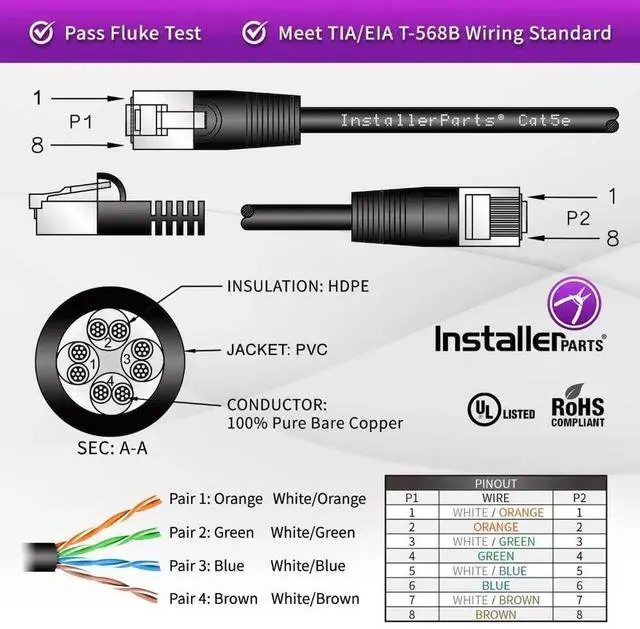 Pass Fluke Test
Meet TIA/EIA T-568B Wiring Standard

1
P1
8
InstallerParts® Cat5e

1
P2
8

INSULATION: HDPE
JACKET: PVC
CONDUCTOR: 100% Pure Bare Copper
2
1
3
4
SEC: A-A

InstallerPARTS®

UL LISTED
RoHS COMPLIANT

Pair 1: Orange White/Orange
Pair 2: Green White/Green
Pair 3: Blue White/Blue
Pair 4: Brown White/Brown

PINOUT

| P1 | WIRE | P2 |
|---|---|---|
| 1 | WHITE / ORANGE | 1 |
| 2 | ORANGE | 2 |
| 3 | WHITE / GREEN | 3 |
| 4 | GREEN | 4 |
| 5 | WHITE / BLUE | 5 |
| 6 | BLUE | 6 |
| 7 | WHITE / BROWN | 7 |
| 8 | BROWN | 8 |