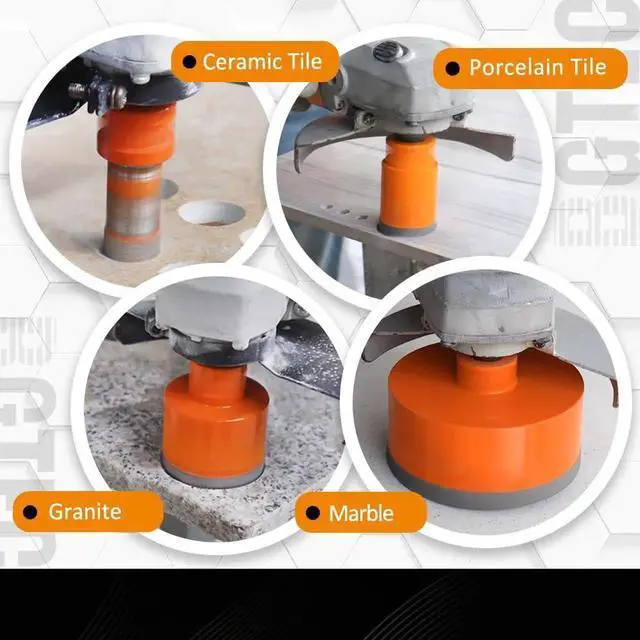 Ceramic Tile

Porcelain Tile

Granite

Marble