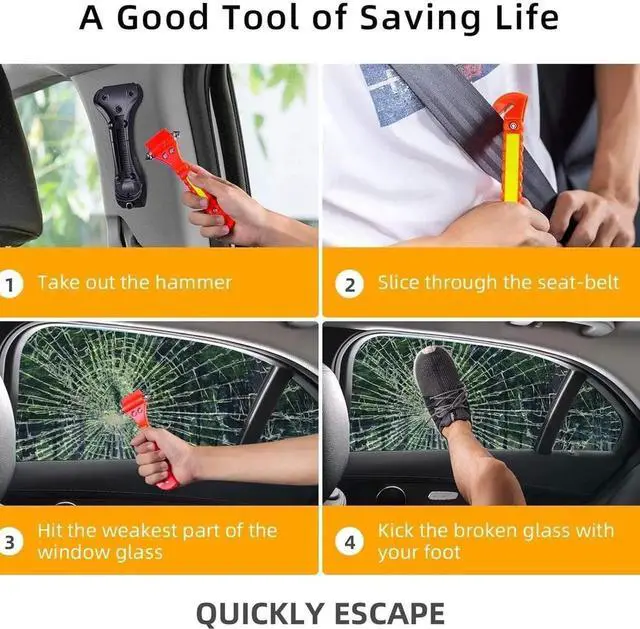 A Good Tool of Saving Life

1 Take out the hammer

2 Slice through the seat-belt

3 Hit the weakest part of the window glass

4 Kick the broken glass with your foot

QUICKLY ESCAPE