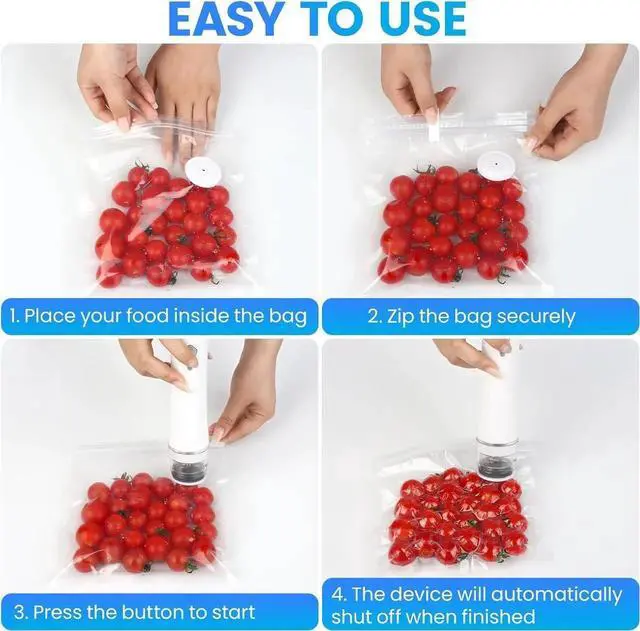 EASY TO USE

1. Place your food inside the bag

2. Zip the bag securely

3. Press the button to start

4. The device will automatically shut off when finished