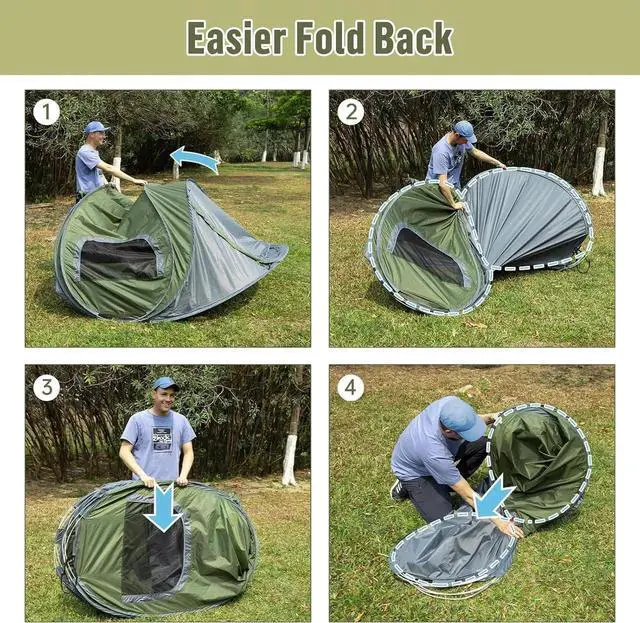 Easier Fold Back

1

2

3

4