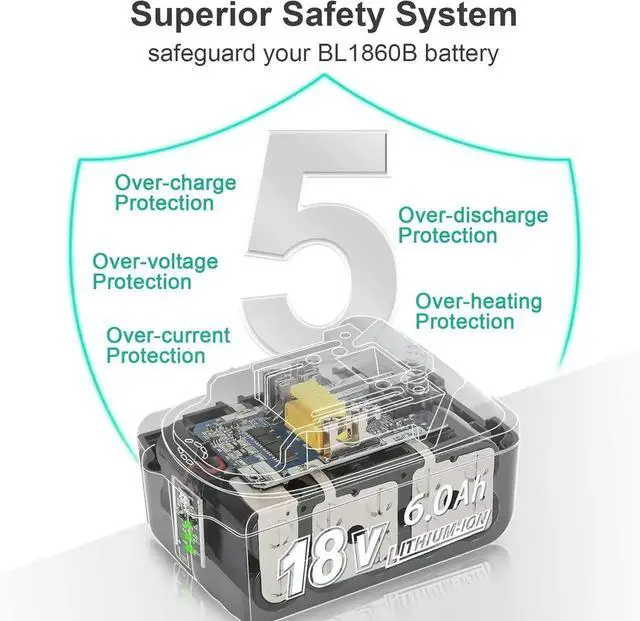 Superior Safety System
safeguard your BL1860B battery

5

Over-charge Protection

Over-voltage Protection

Over-current Protection

Over-discharge Protection

Over-heating Protection

6.0Ah
18V LITHIUM-ION