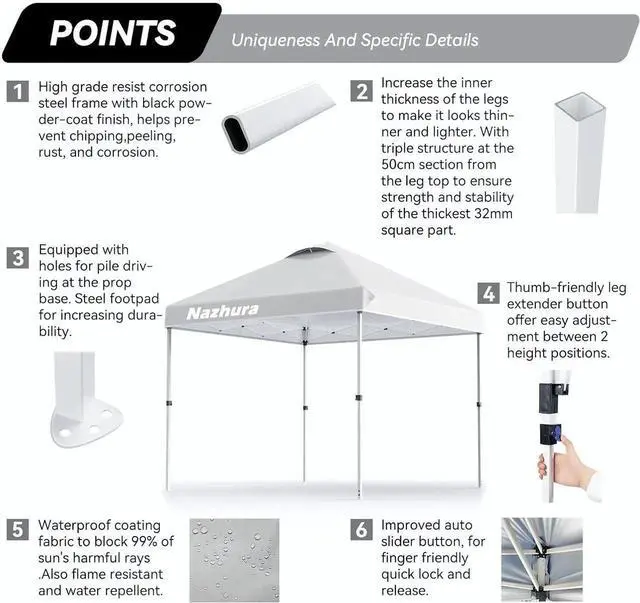 POINTS

Uniqueness And Specific Details

1 High grade resist corrosion steel frame with black powder-coat finish, helps prevent chipping,peeling, rust, and corrosion.

2 Increase the inner thickness of the legs to make it looks thinner and lighter. With triple structure at the 50cm section from the leg top to ensure strength and stability of the thickest 32mm square part.

3 Equipped with holes for pile driving at the prop base. Steel footpad for increasing durability.

Nazhura

4 Thumb-friendly leg extender button offer easy adjustment between 2 height positions.

5 Waterproof coating fabric to block 99% of sun's harmful rays .Also flame resistant and water repellent.

6 Improved auto slider button, for finger friendly quick lock and release.