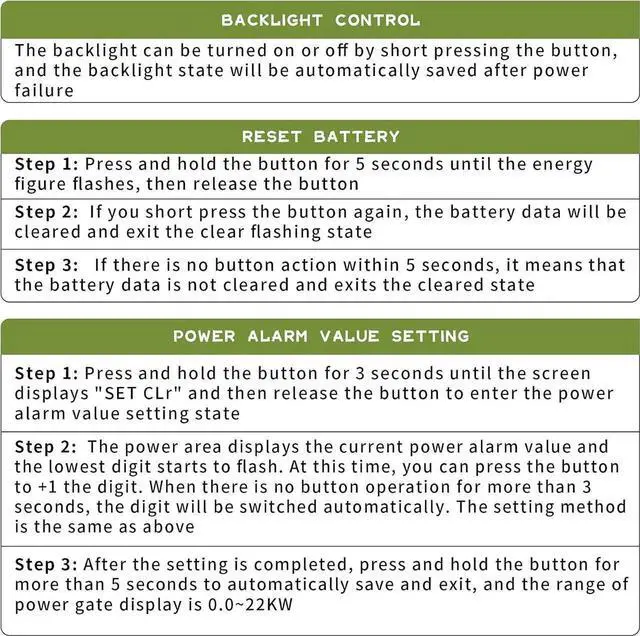 BACKLIGHT CONTROL

The backlight can be turned on or off by short pressing the button, and the backlight state will be automatically saved after power failure

RESET BATTERY

Step 1: Press and hold the button for 5 seconds until the energy figure flashes, then release the button

Step 2: If you short press the button again, the battery data will be cleared and exit the clear flashing state

Step 3: If there is no button action within 5 seconds, it means that the battery data is not cleared and exits the cleared state

POWER ALARM VALUE SETTING

Step 1: Press and hold the button for 3 seconds until the screen displays "SET CLr" and then release the button to enter the power alarm value setting state

Step 2: The power area displays the current power alarm value and the lowest digit starts to flash. At this time, you can press the button to +1 the digit. When there is no button operation for more than 3 seconds, the digit will be switched automatically. The setting method is the same as above

Step 3: After the setting is completed, press and hold the button for more than 5 seconds to automatically save and exit, and the range of power gate display is 0.0~22KW