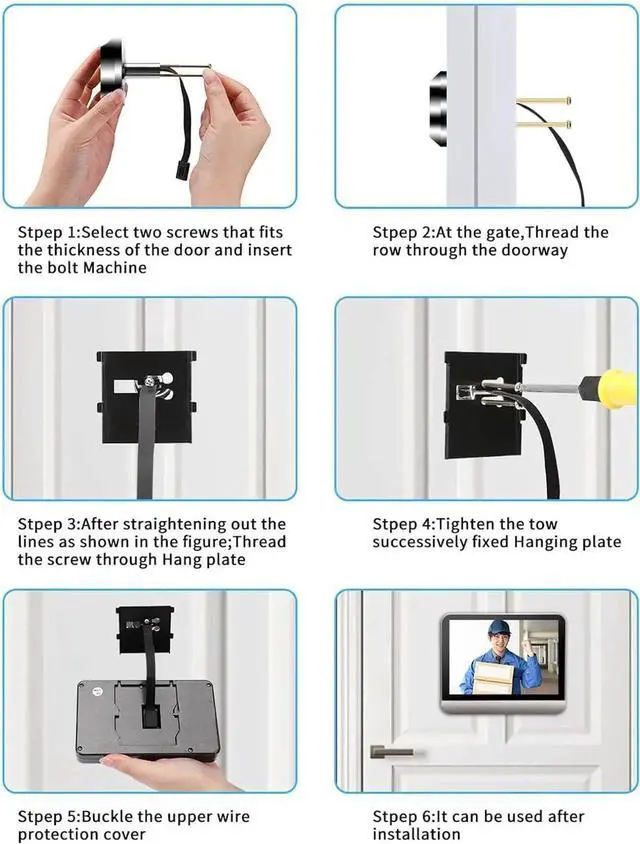 Stpep 1:Select two screws that fits the thickness of the door and insert the bolt Machine

Stpep 2:At the gate,Thread the row through the doorway

Stpep 3:After straightening out the lines as shown in the figure;Thread the screw through Hang plate

Stpep 4:Tighten the tow successively fixed Hanging plate

Stpep 5:Buckle the upper wire protection cover

Stpep 6:It can be used after installation